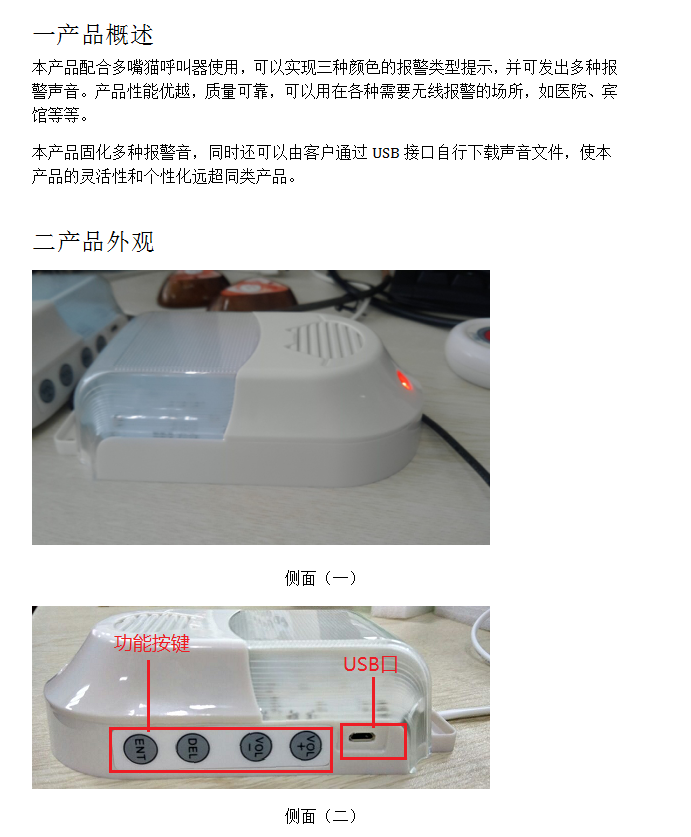 一产品概述

本产品配合多嘴猫呼叫器使用，可以实现三种颜色的报警类型提示，并可发出多种报警声音。产品性能优越，质量可靠，可以用在各种需要无线报警的场所，如医院、宾馆等等。

本产品固化多种报警音，同时还可以由客户通过 USB 接口自行下载声音文件，使本产品的灵活性和个性化远超同类产品。

二产品外观

侧面（一）

功能按键

USB口

ENT

DEL

VOL −

VOL +

侧面（二）